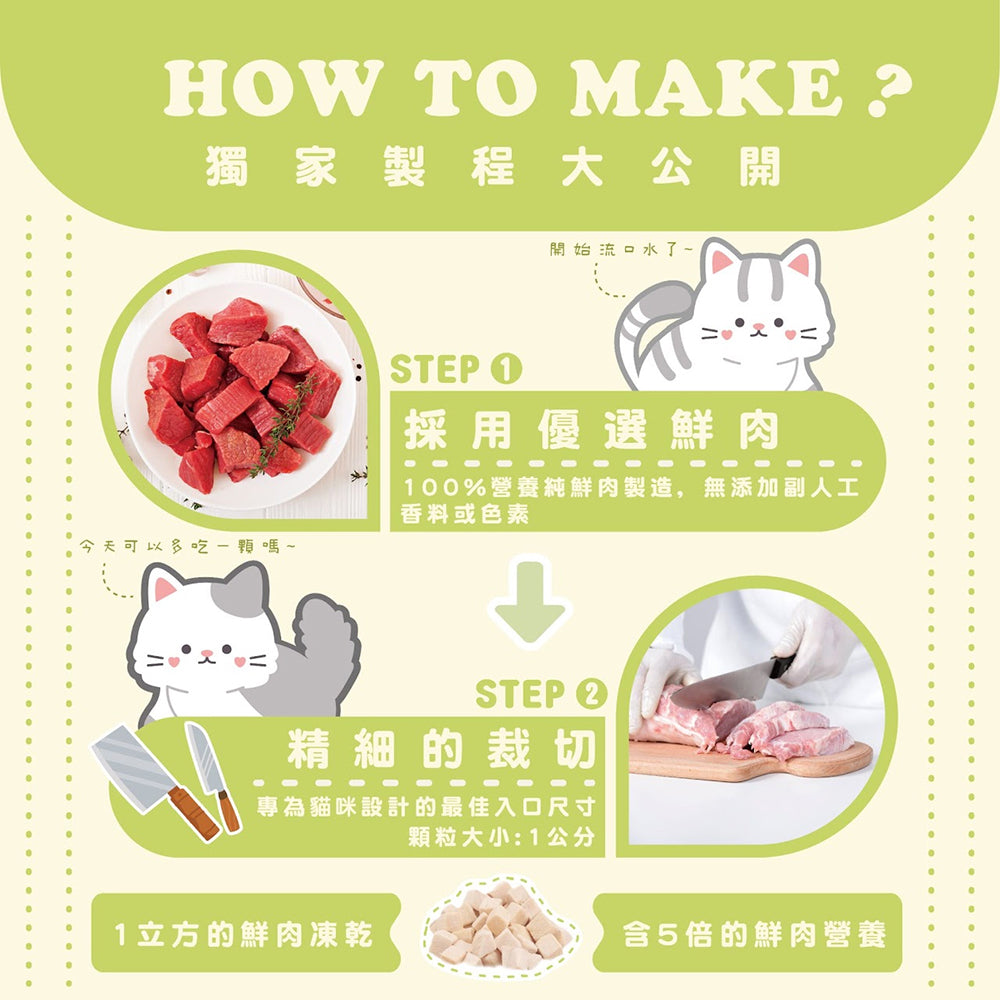 HOW TO MAKE ?
獨家製程大公開

開始流口水了~

STEP 1
採用優選鮮肉
100%營養純鮮肉製造，無添加副人工香料或色素

今天可以多吃一顆嗎~

STEP 2
精細的裁切
專為貓咪設計的最佳入口尺寸
顆粒大小：1公分

1立方的鮮肉凍乾
含5倍的鮮肉營養