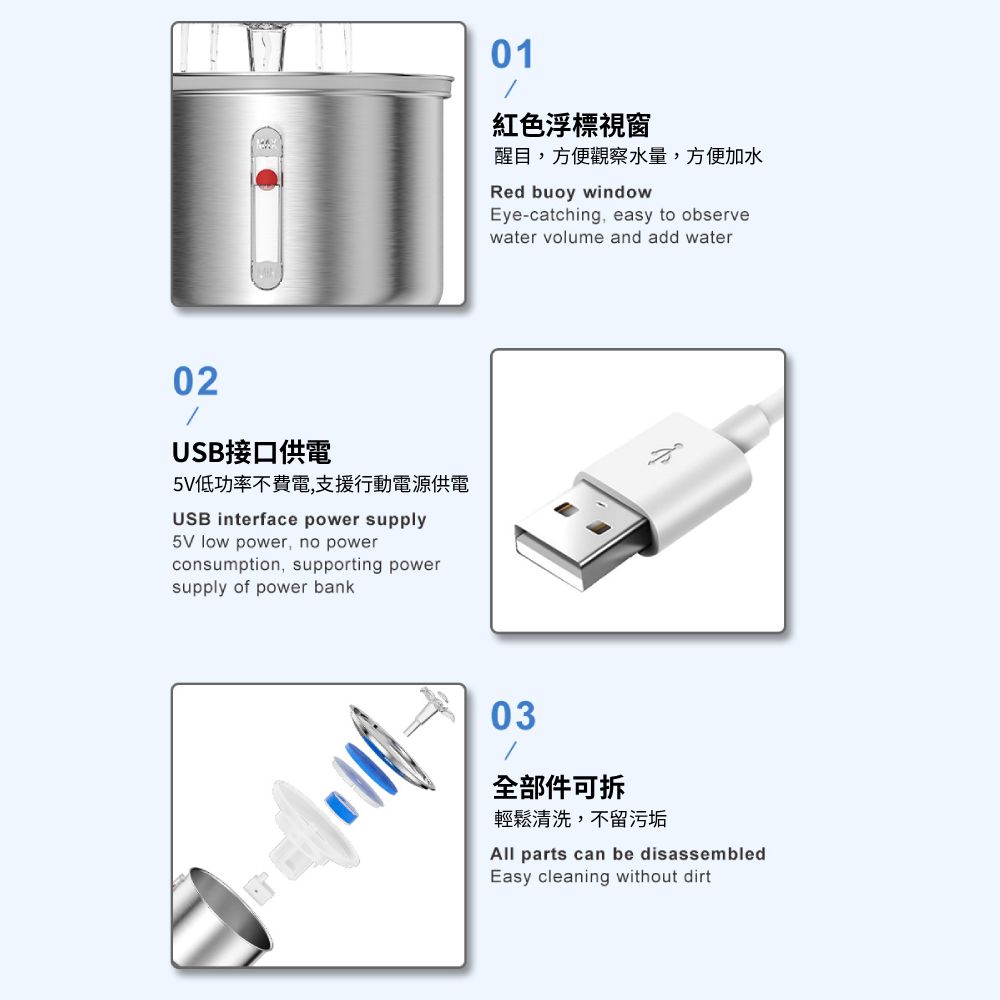 01
/
紅色浮標視窗
醒目，方便觀察水量，方便加水

Red buoy window
Eye-catching, easy to observe water volume and add water

02
/
USB接口供電
5V低功率不費電,支援行動電源供電

USB interface power supply
5V low power, no power consumption, supporting power supply of power bank

03
/
全部件可拆
輕鬆清洗，不留污垢

All parts can be disassembled
Easy cleaning without dirt