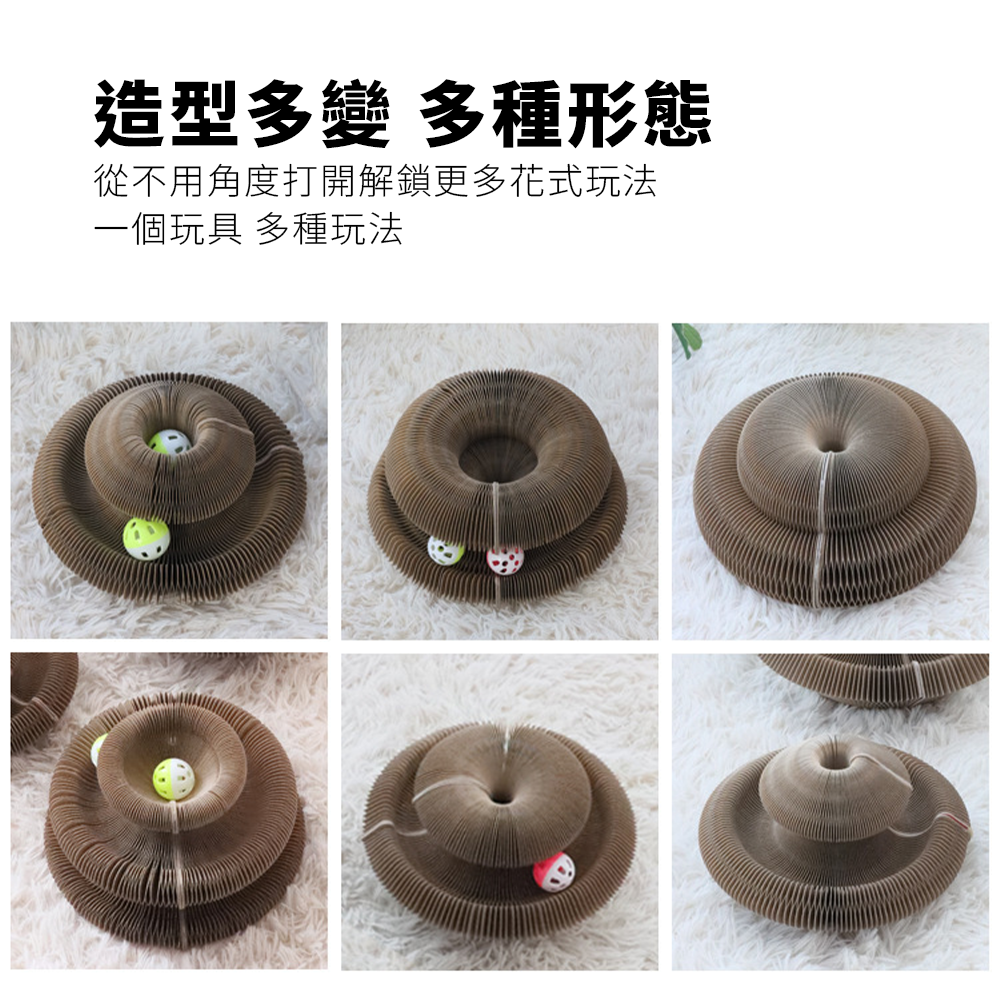 造型多變 多種形態

從不用角度打開解鎖更多花式玩法
一個玩具 多種玩法