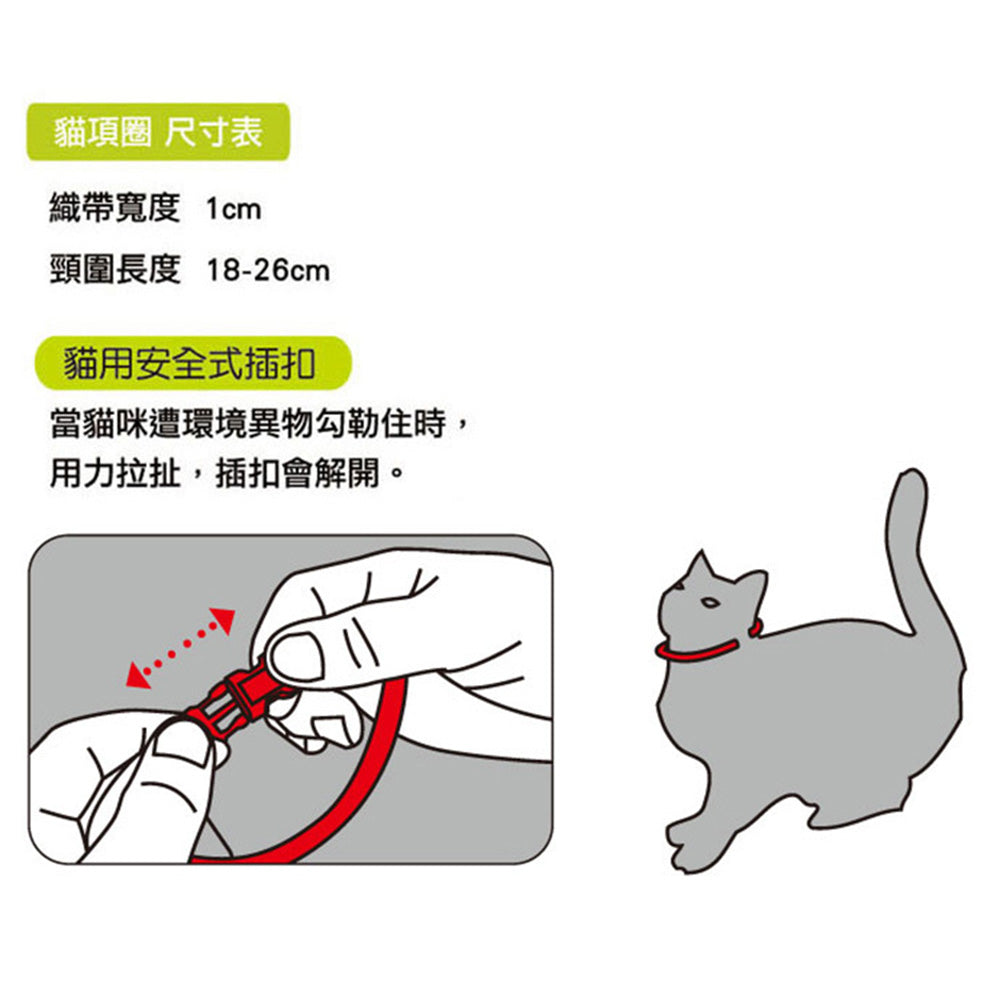 貓項圈 尺寸表

織帶寬度 1cm

頸圍長度 18-26cm

貓用安全式插扣

當貓咪遭環境異物勾勒住時，用力拉扯，插扣會解開。