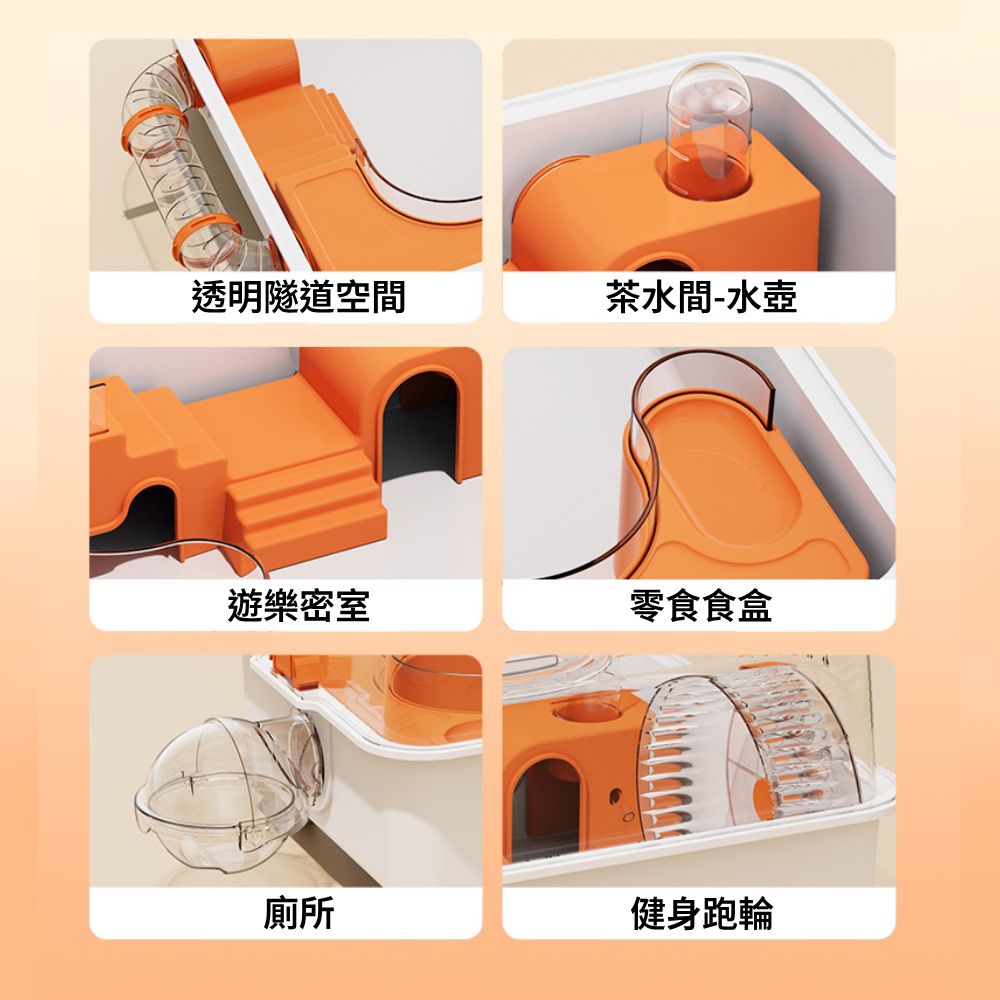 透明隧道空間

茶水間-水壺

遊樂密室

零食食盒

廁所

健身跑輪