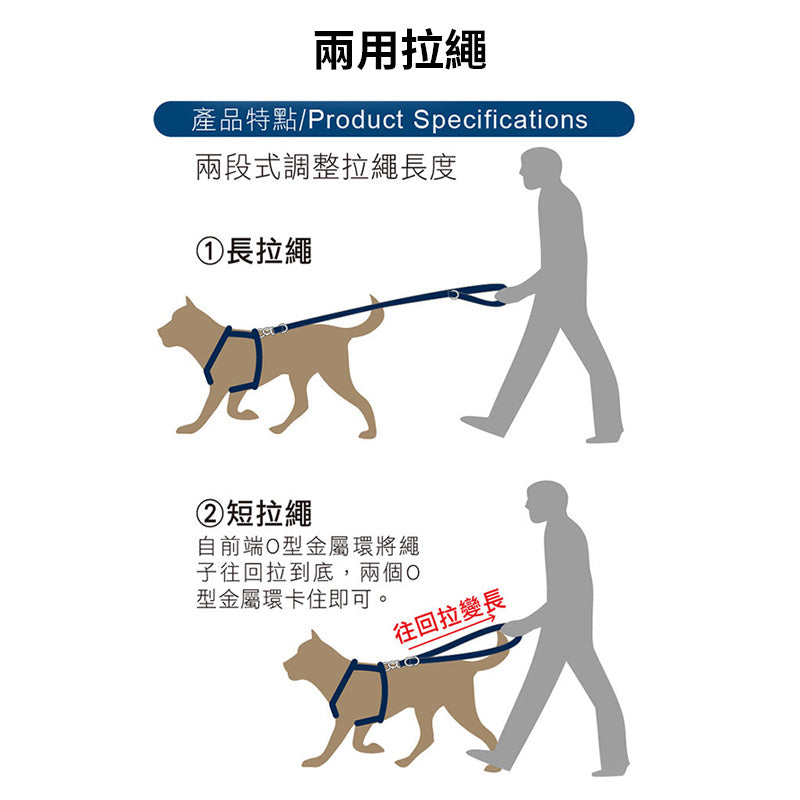 兩用拉繩

產品特點/Product Specifications

兩段式調整拉繩長度

①長拉繩

②短拉繩

自前端O型金屬環將繩子往回拉到底，兩個O型金屬環卡住即可。

往回拉變長