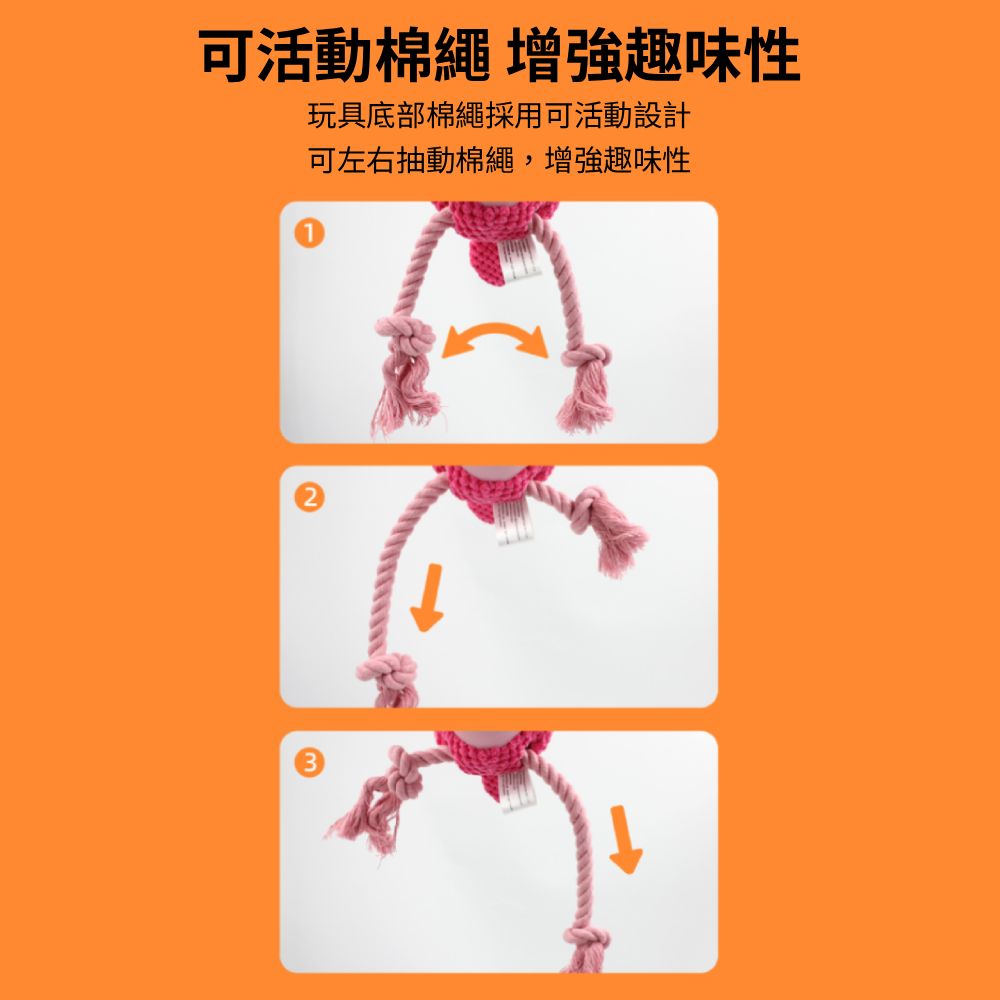 可活動棉繩 增強趣味性

玩具底部棉繩採用可活動設計
可左右抽動棉繩，增強趣味性

1

2

3